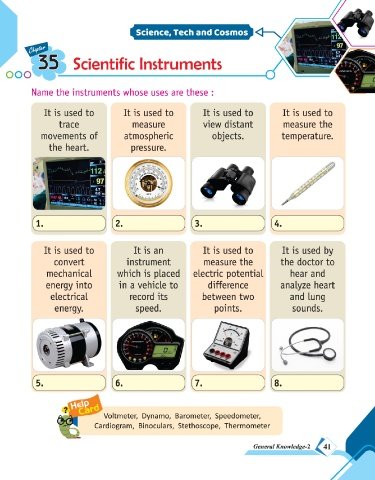 Science, Tech and Cosmos

Chapter 35 Scientific Instruments

Name the instruments whose uses are these :

It is used to trace movements of the heart.

1.

It is used to measure atmospheric pressure.

2.

It is used to view distant objects.

3.

It is used to measure the temperature.

4.

It is used to convert mechanical energy into electrical energy.

5.

It is an instrument which is placed in a vehicle to record its speed.

6.

It is used to measure the electric potential difference between two points.

7.

It is used by the doctor to hear and analyze heart and lung sounds.

8.

Help Card

Voltmeter, Dynamo, Barometer, Speedometer, Cardiogram, Binoculars, Stethoscope, Thermometer

General Knowledge-2 41